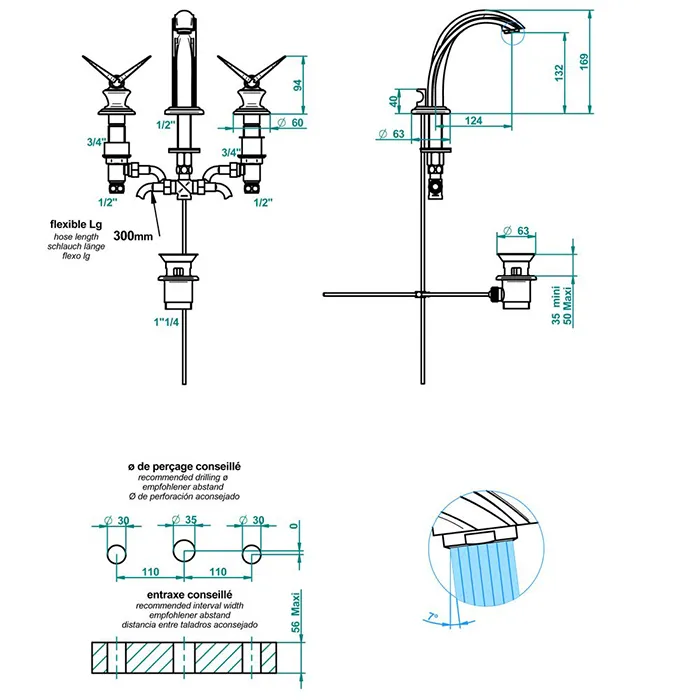 94
1/2"
Ø 60
3/4"
3/4"
1/2"
1/2"
flexible Lg
hose length
schlauch länge
flexo lg
300mm
1"1/4

169
132
40
124
Ø 63
Ø 63
35 mini
50 Maxi

ø de perçage conseillé
recommended drilling ø
empfohlener abstand
Ø de perforación aconsejado

Ø 30
Ø 35
Ø 30
0
110
110
entraxe conseillé
recommended interval width
empfohlener abstand
distancia entre taladros aconsejado
56 Maxi

7°