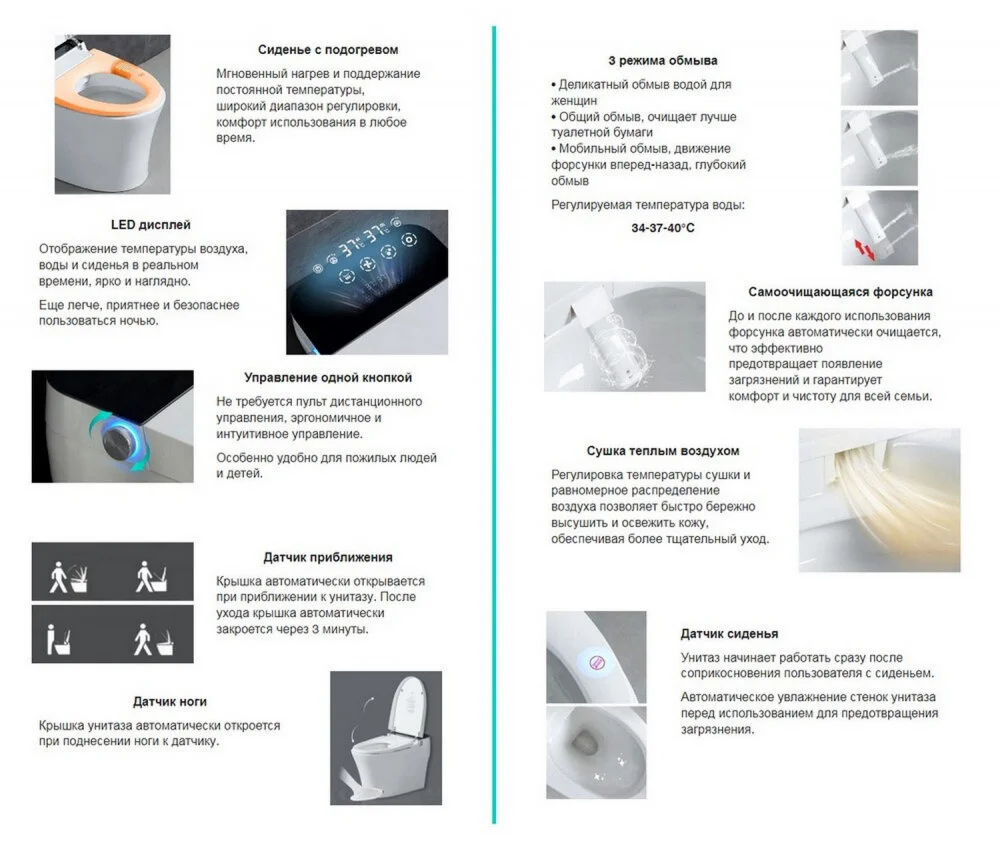 Сиденье с подогревом

Мгновенный нагрев и поддержание постоянной температуры, широкий диапазон регулировки, комфорт использования в любое время.

LED дисплей

Отображение температуры воздуха, воды и сиденья в реальном времени, ярко и наглядно.

Еще легче, приятнее и безопаснее пользоваться ночью.

Управление одной кнопкой

Не требуется пульт дистанционного управления, эргономичное и интуитивное управление.

Особенно удобно для пожилых людей и детей.

Датчик приближения

Крышка автоматически открывается при приближении к унитазу. После ухода крышка автоматически закроется через 3 минуты.

Датчик ноги

Крышка унитаза автоматически откроется при поднесении ноги к датчику.

3 режима обмыва

• Деликатный обмыв водой для женщин
• Общий обмыв, очищает лучше туалетной бумаги
• Мобильный обмыв, движение форсунки вперед-назад, глубокий обмыв

Регулируемая температура воды:

34-37-40°C

Самоочищающаяся форсунка

До и после каждого использования форсунка автоматически очищается, что эффективно предотвращает появление загрязнений и гарантирует комфорт и чистоту для всей семьи.

Сушка теплым воздухом

Регулировка температуры сушки и равномерное распределение воздуха позволяет быстро бережно высушить и освежить кожу, обеспечивая более тщательный уход.

Датчик сиденья

Унитаз начинает работать сразу после соприкосновения пользователя с сиденьем.

Автоматическое увлажнение стенок унитаза перед использованием для предотвращения загрязнения.