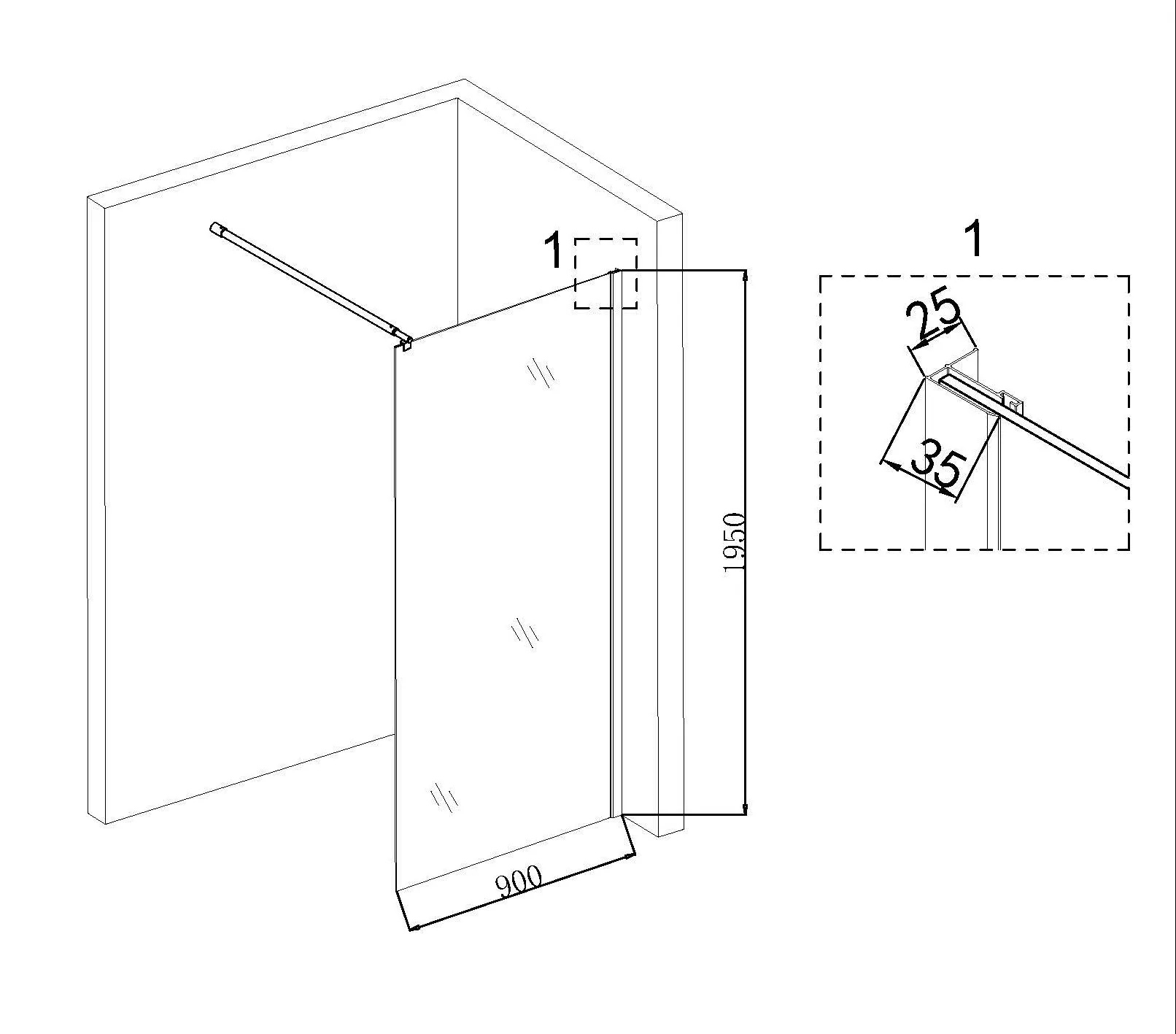 1

1950

900

1

25

35