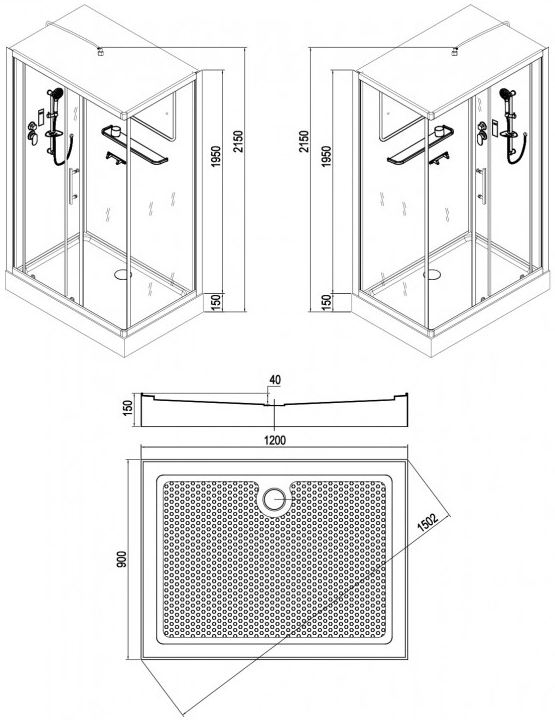 1950
2150
150
2150
1950
150
40
150
1200
900
1502