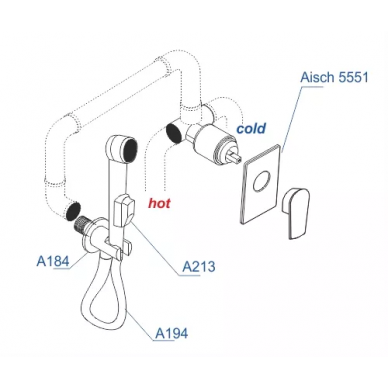 Aisch 5551

cold

hot

A184

A213

A194