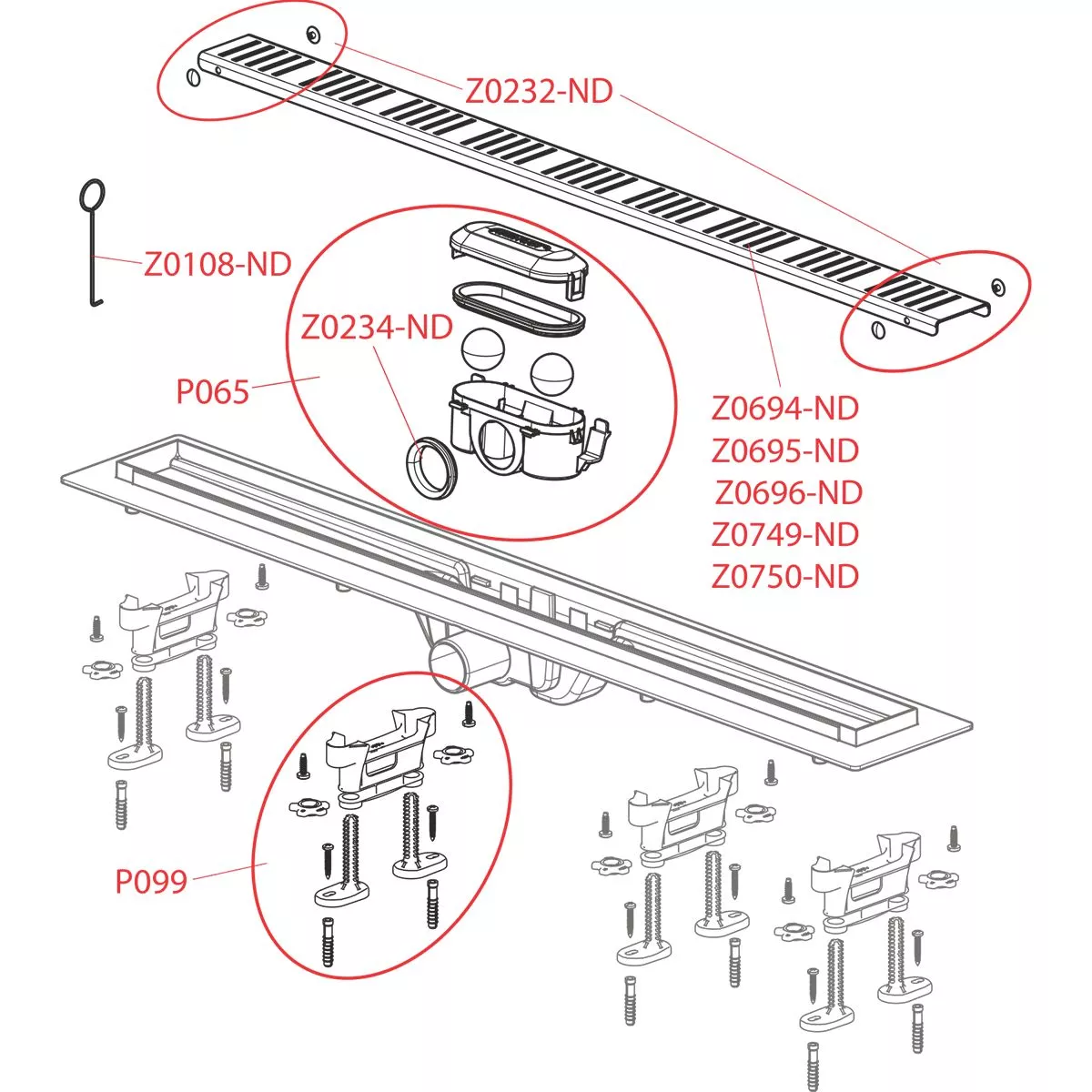 Z0232-ND

Z0108-ND

Z0234-ND

P065

Z0694-ND
Z0695-ND
Z0696-ND
Z0749-ND
Z0750-ND

P099