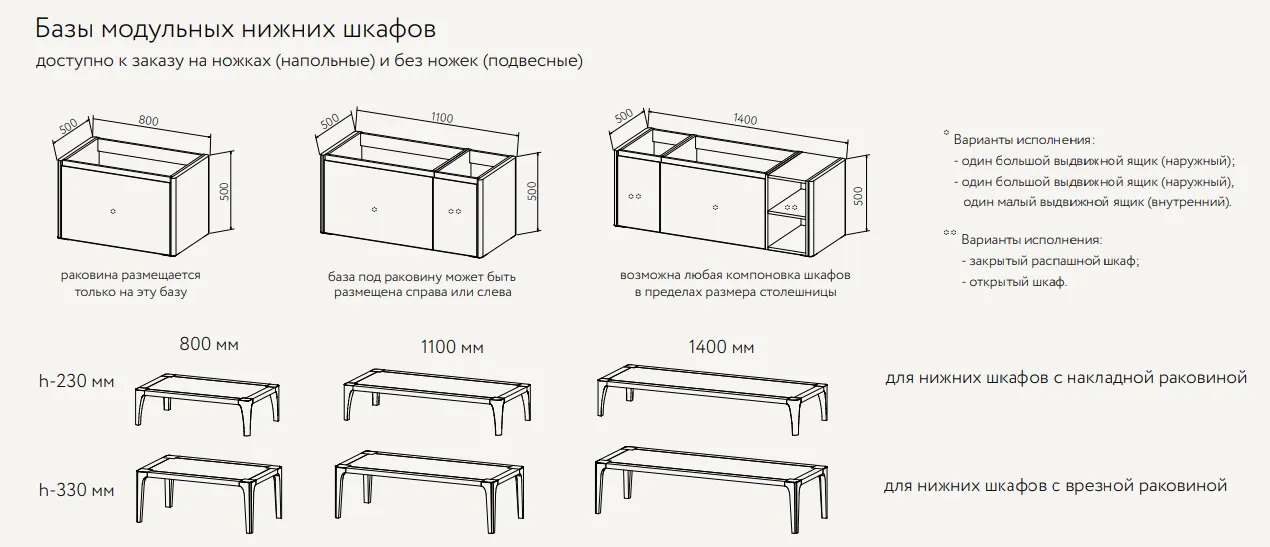 Базы модульных нижних шкафов
доступно к заказу на ножках (напольные) и без ножек (подвесные)

500
800
500
*
раковина размещается только на эту базу

500
1100
500
*
**
база под раковину может быть размещена справа или слева

500
1400
500
**
*
**
возможна любая компоновка шкафов в пределах размера столешницы

* Варианты исполнения:
- один большой выдвижной ящик (наружный);
- один большой выдвижной ящик (наружный), один малый выдвижной ящик (внутренний).

** Варианты исполнения:
- закрытый распашной шкаф;
- открытый шкаф.

800 мм
1100 мм
1400 мм

h-230 мм
для нижних шкафов с накладной раковиной

h-330 мм
для нижних шкафов с врезной раковиной