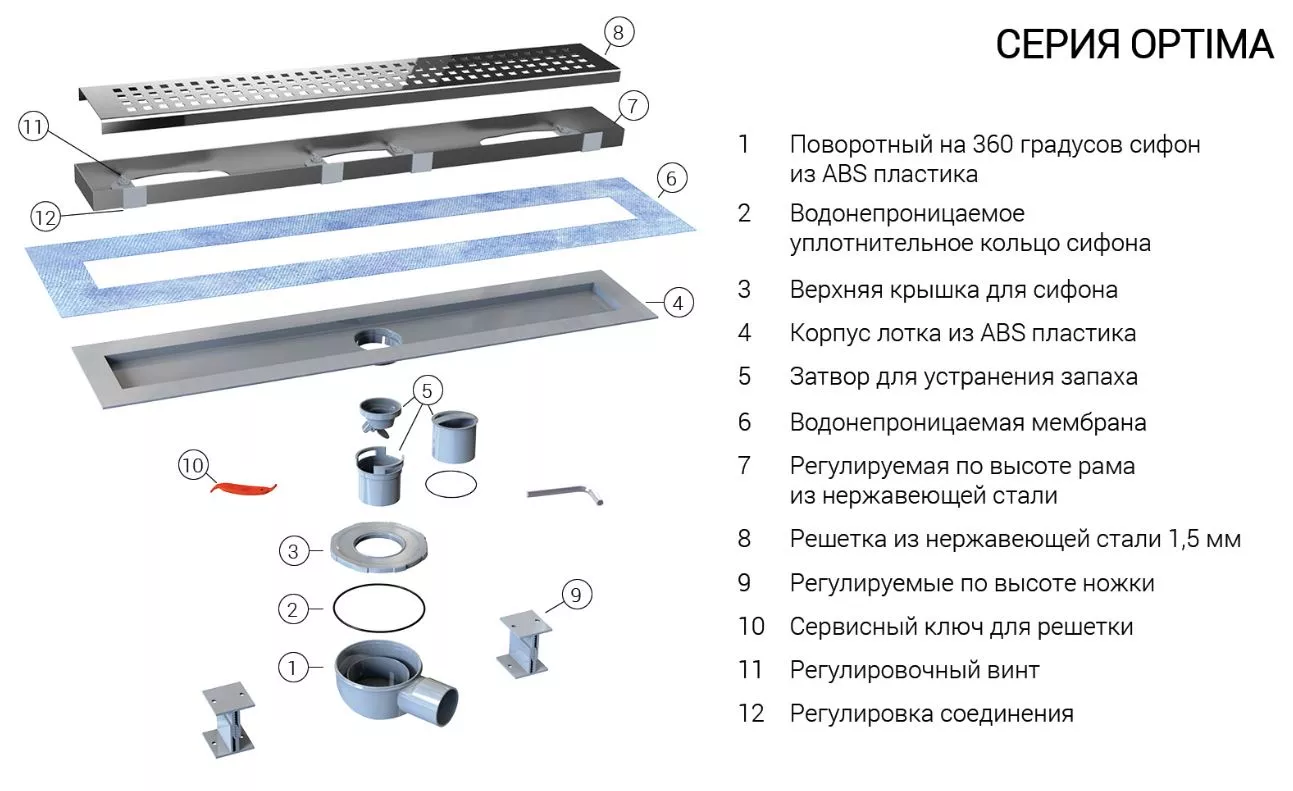 СЕРИЯ OPTIMA

8
7
11
6
12
4
5
10
3
2
9
1

1 Поворотный на 360 градусов сифон из ABS пластика

2 Водонепроницаемое уплотнительное кольцо сифона

3 Верхняя крышка для сифона

4 Корпус лотка из ABS пластика

5 Затвор для устранения запаха

6 Водонепроницаемая мембрана

7 Регулируемая по высоте рама из нержавеющей стали

8 Решетка из нержавеющей стали 1,5 мм

9 Регулируемые по высоте ножки

10 Сервисный ключ для решетки

11 Регулировочный винт

12 Регулировка соединения