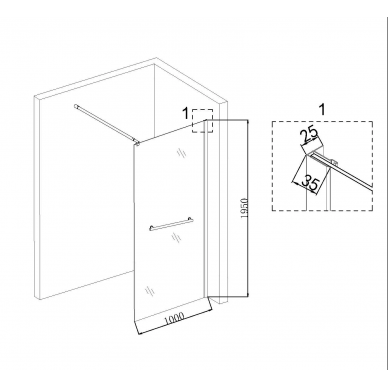 1

1950

1000

1

25

35