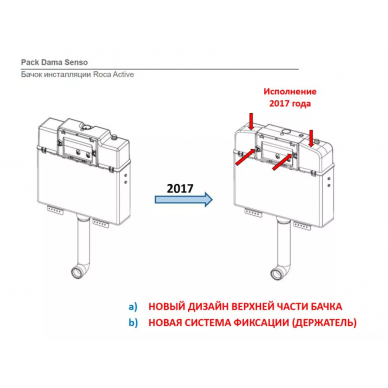 Pack Dama Senso
Бачок инсталляции Roca Active

Исполнение 2017 года

2017

a) НОВЫЙ ДИЗАЙН ВЕРХНЕЙ ЧАСТИ БАЧКА
b) НОВАЯ СИСТЕМА ФИКСАЦИИ (ДЕРЖАТЕЛЬ)