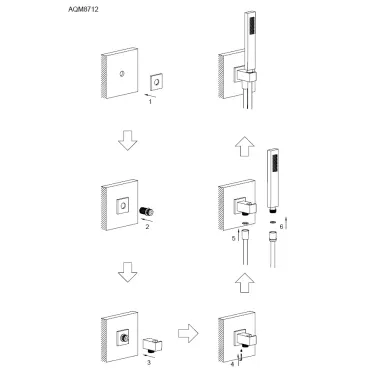 AQM8712

1

2

3

4

5

6