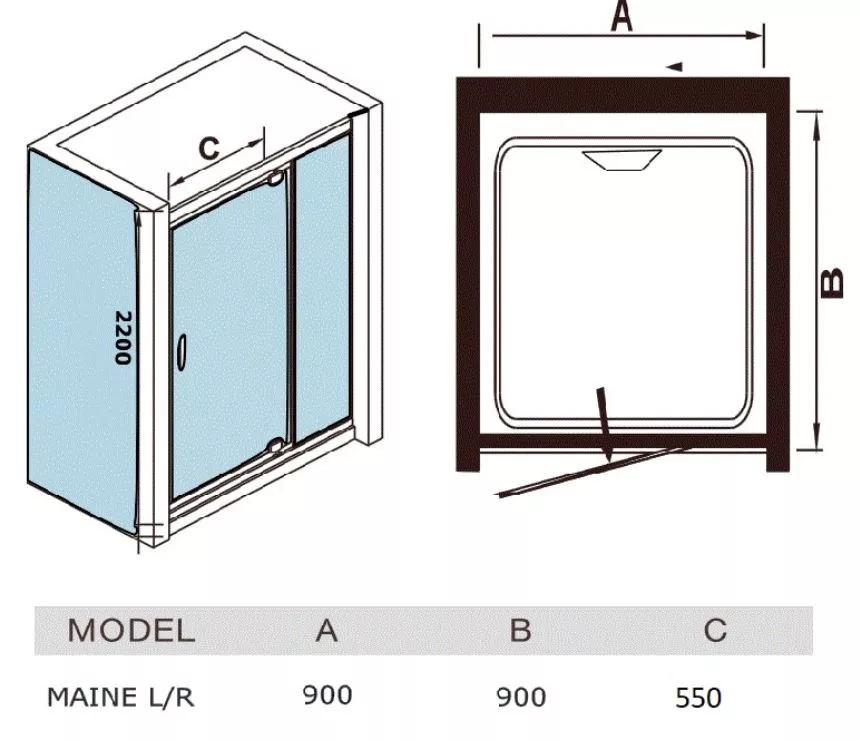 C

2200

A

B

| MODEL | A | B | C |
|---|---|---|---|
| MAINE L/R | 900 | 900 | 550 |