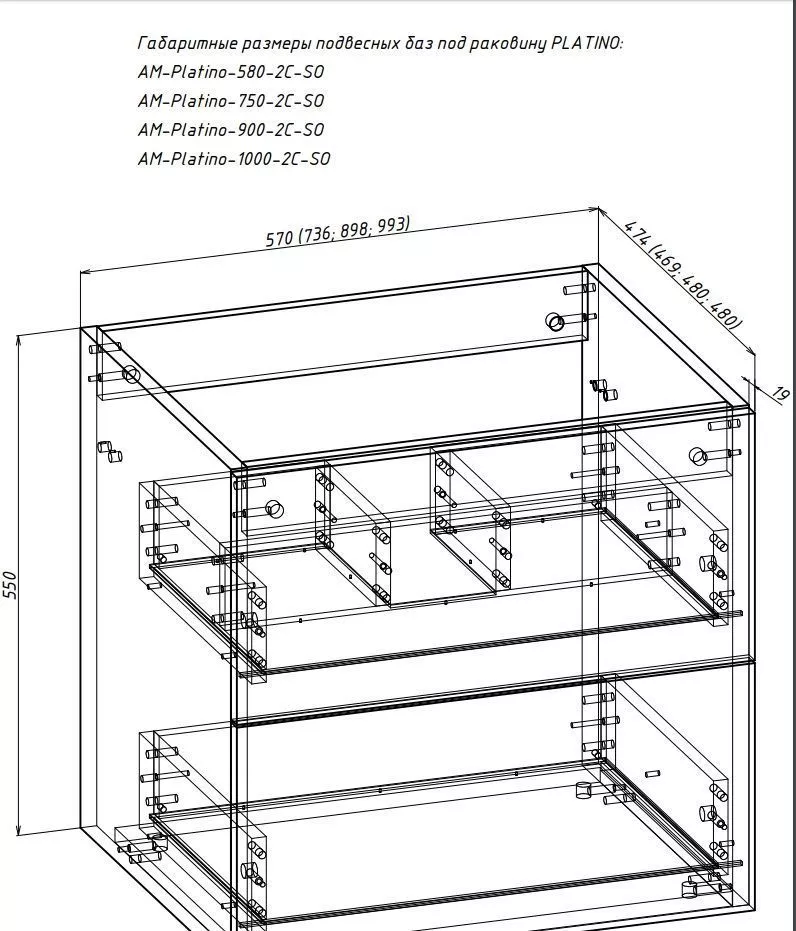 Габаритные размеры подвесных баз под раковину PLATINO:
AM-Platino-580-2C-SO
AM-Platino-750-2C-SO
AM-Platino-900-2C-SO
AM-Platino-1000-2C-SO

570 (736; 898; 993)

474 (469; 480; 480)

19

550