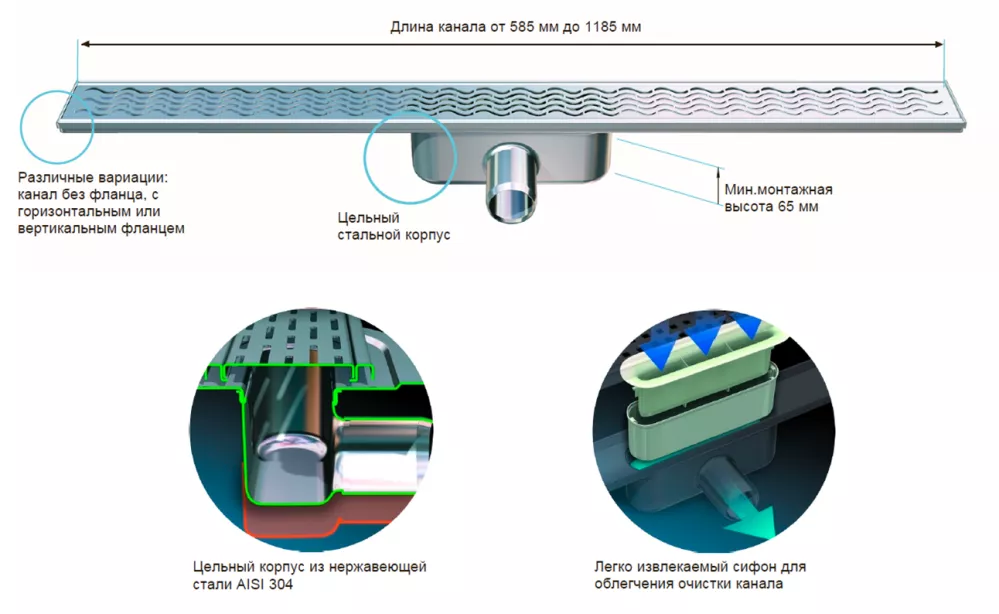 Длина канала от 585 мм до 1185 мм

Различные вариации: канал без фланца, с горизонтальным или вертикальным фланцем

Цельный стальной корпус

Мин.монтажная высота 65 мм

Цельный корпус из нержавеющей стали AISI 304

Легко извлекаемый сифон для облегчения очистки канала