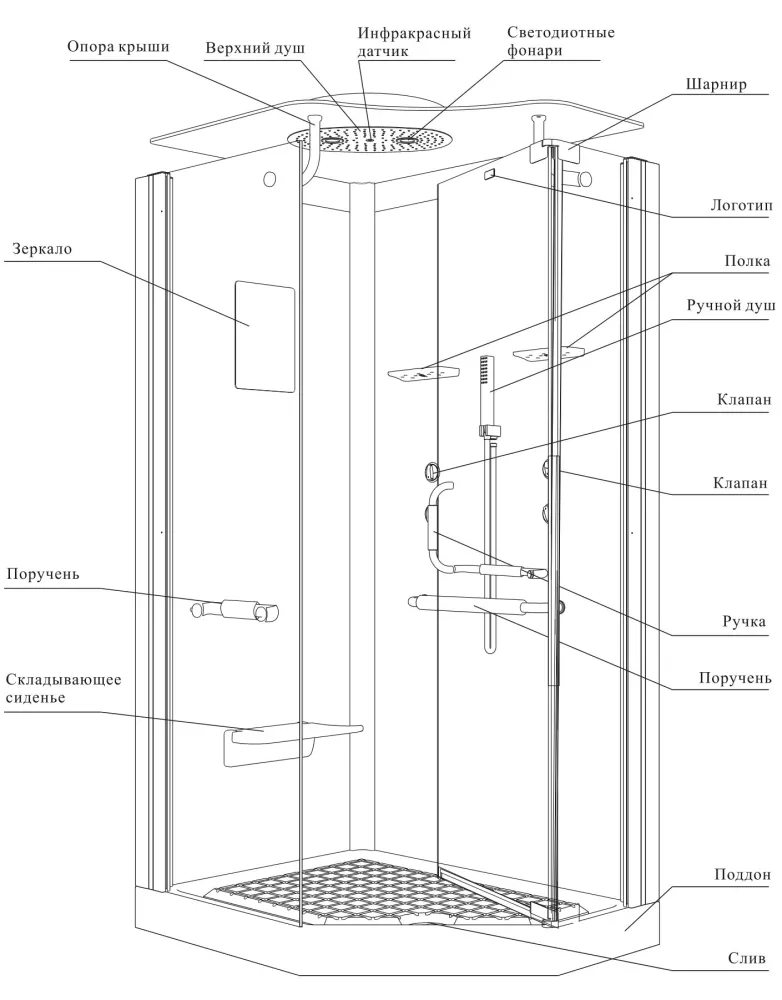 Опора крыши
Верхний душ
Инфракрасный датчик
Светодиотные фонари
Шарнир
Логотип
Зеркало
Полка
Ручной душ
Клапан
Клапан
Поручень
Ручка
Поручень
Складывающее сиденье
Поддон
Слив