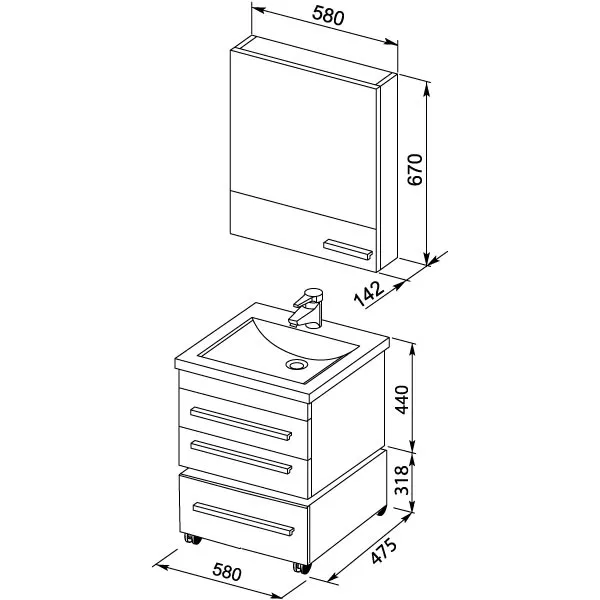 580
670
142
440
318
475
580