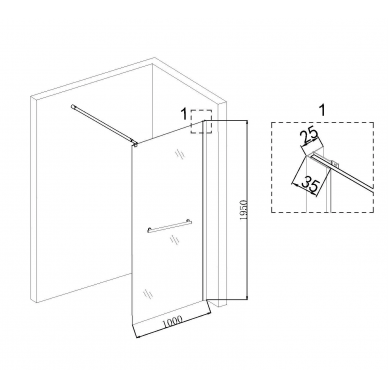 1

1950

1000

1

25

35