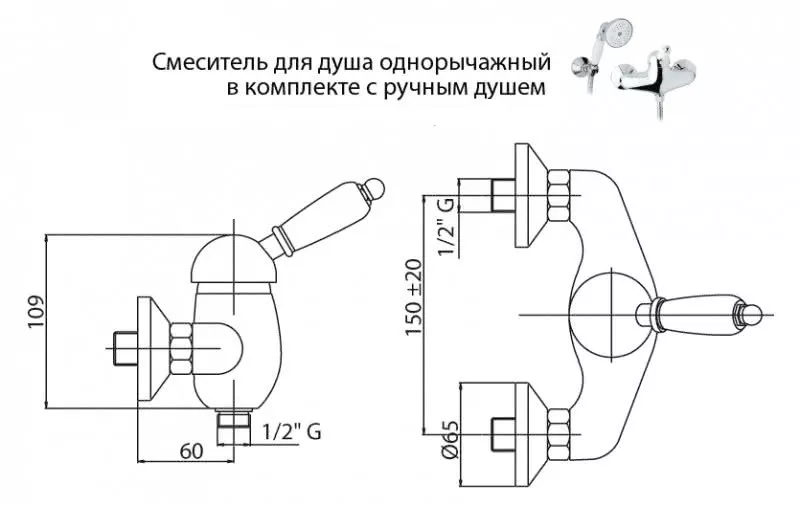 Смеситель для душа однорычажный
в комплекте с ручным душем

109

60

1/2" G

1/2" G

150 ±20

Ø65