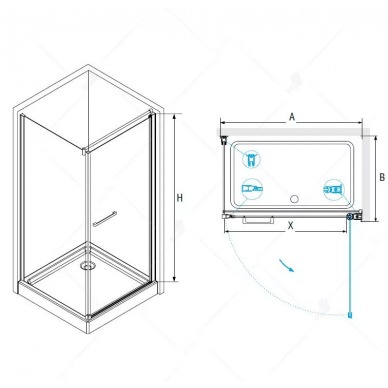 H

A

B

X