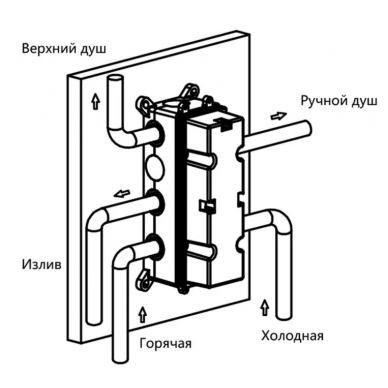 Верхний душ

Ручной душ

Излив

Горячая

Холодная