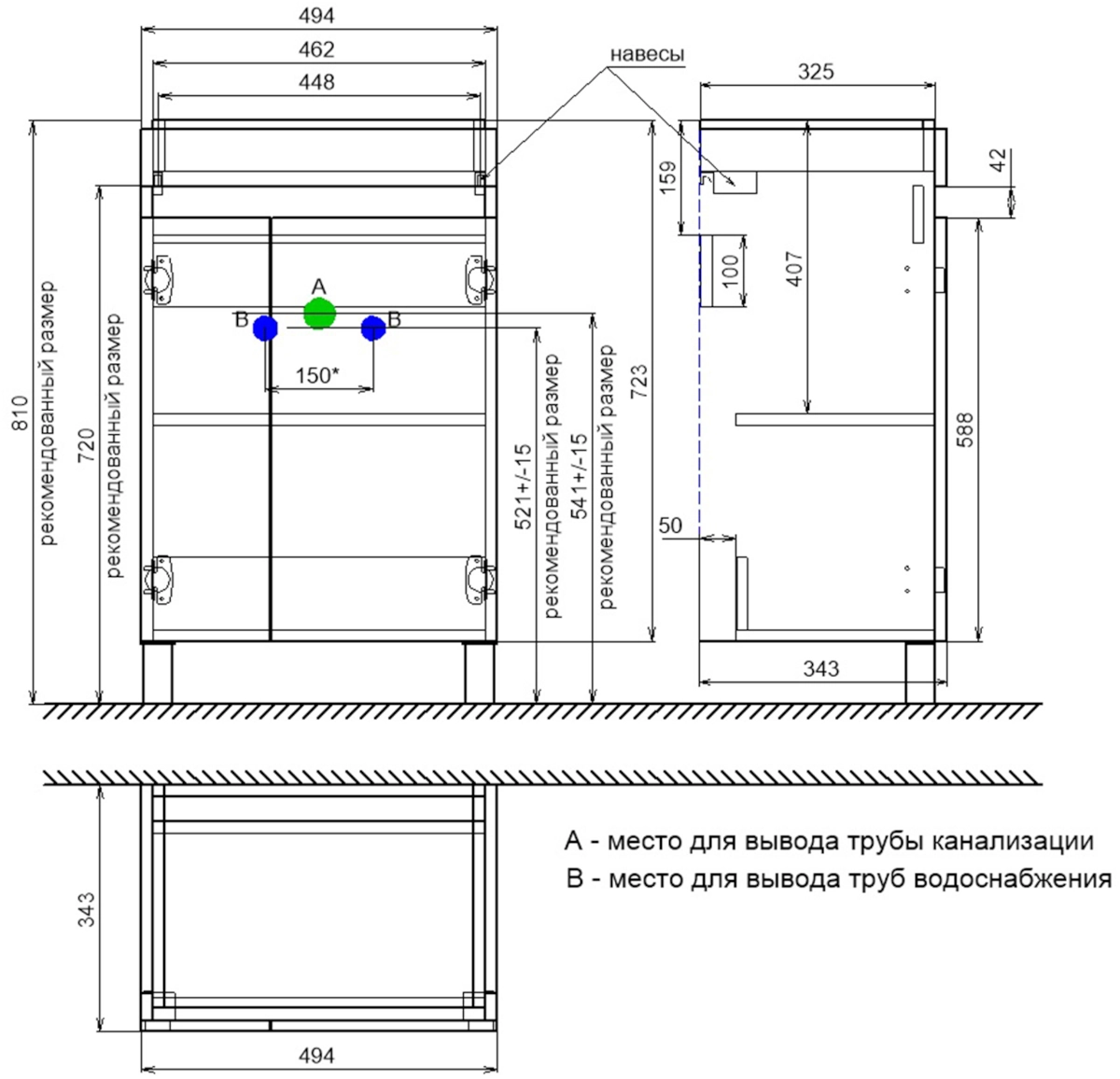 494
462
448
навесы
325
810
рекомендованный размер
720
рекомендованный размер
A
B
B
150*
521+/-15
рекомендованный размер
541+/-15
рекомендованный размер
723
159
100
407
42
588
50
343
343
494
A - место для вывода трубы канализации
B - место для вывода труб водоснабжения