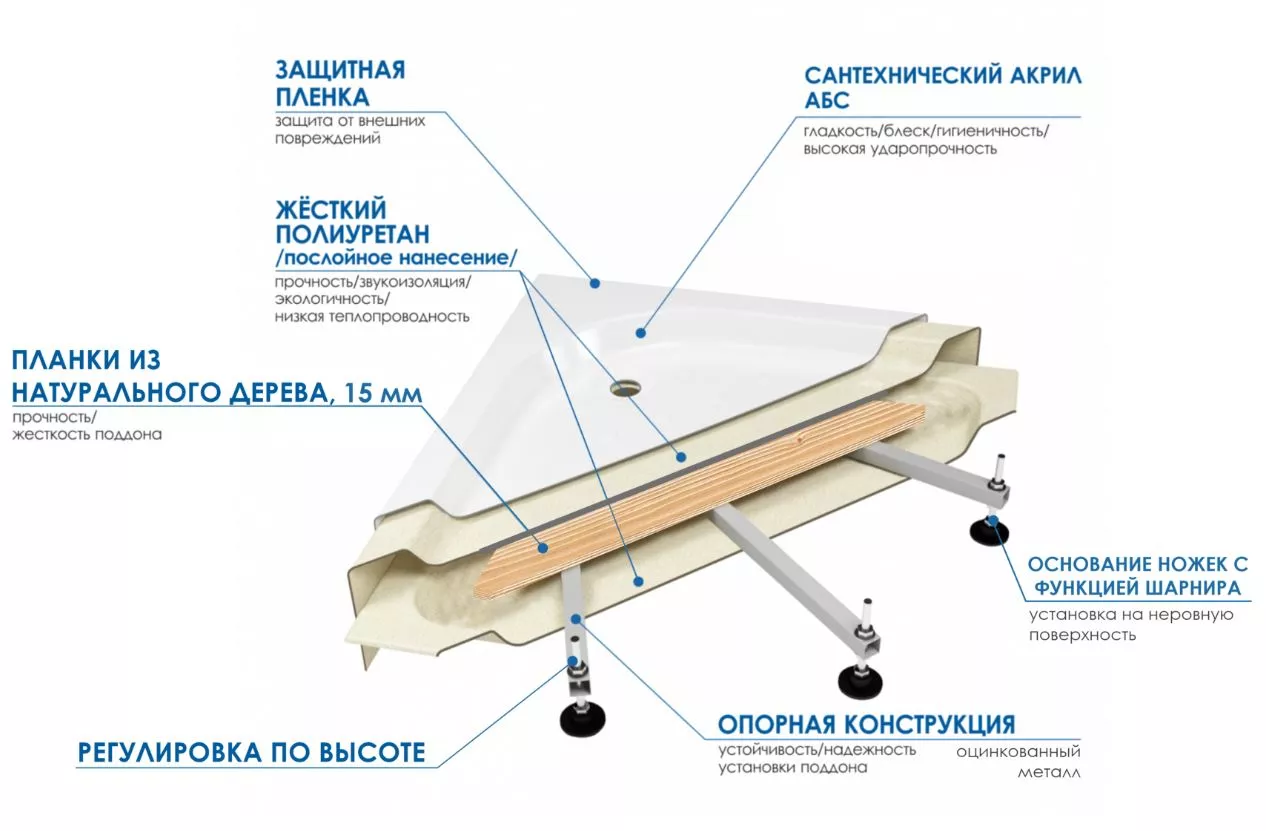 ЗАЩИТНАЯ ПЛЕНКА
защита от внешних повреждений

САНТЕХНИЧЕСКИЙ АКРИЛ АБС
гладкость/блеск/гигиеничность/ высокая ударопрочность

ЖЁСТКИЙ ПОЛИУРЕТАН
/послойное нанесение/
прочность/звукоизоляция/ экологичность/ низкая теплопроводность

ПЛАНКИ ИЗ НАТУРАЛЬНОГО ДЕРЕВА, 15 мм
прочность/ жесткость поддона

ОСНОВАНИЕ НОЖЕК С ФУНКЦИЕЙ ШАРНИРА
установка на неровную поверхность

ОПОРНАЯ КОНСТРУКЦИЯ
устойчивость/надежность установки поддона

оцинкованный металл

РЕГУЛИРОВКА ПО ВЫСОТЕ