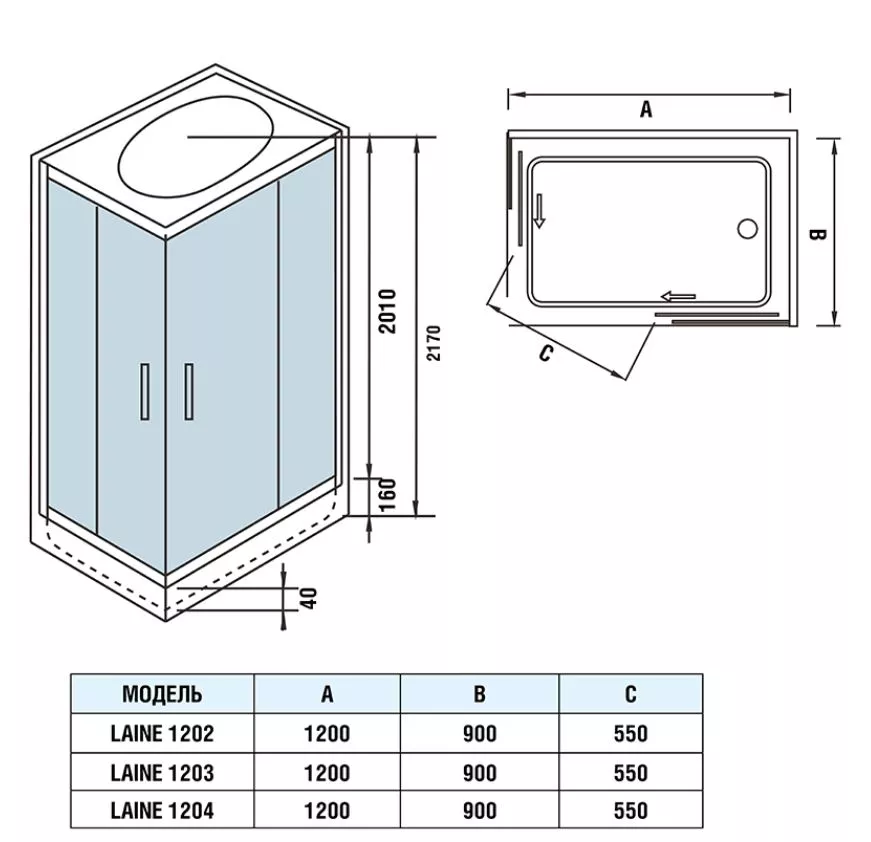 2010

2170

160

40

A

B

C

| МОДЕЛЬ | A | B | C |
|---|---|---|---|
| LAINE 1202 | 1200 | 900 | 550 |
| LAINE 1203 | 1200 | 900 | 550 |
| LAINE 1204 | 1200 | 900 | 550 |