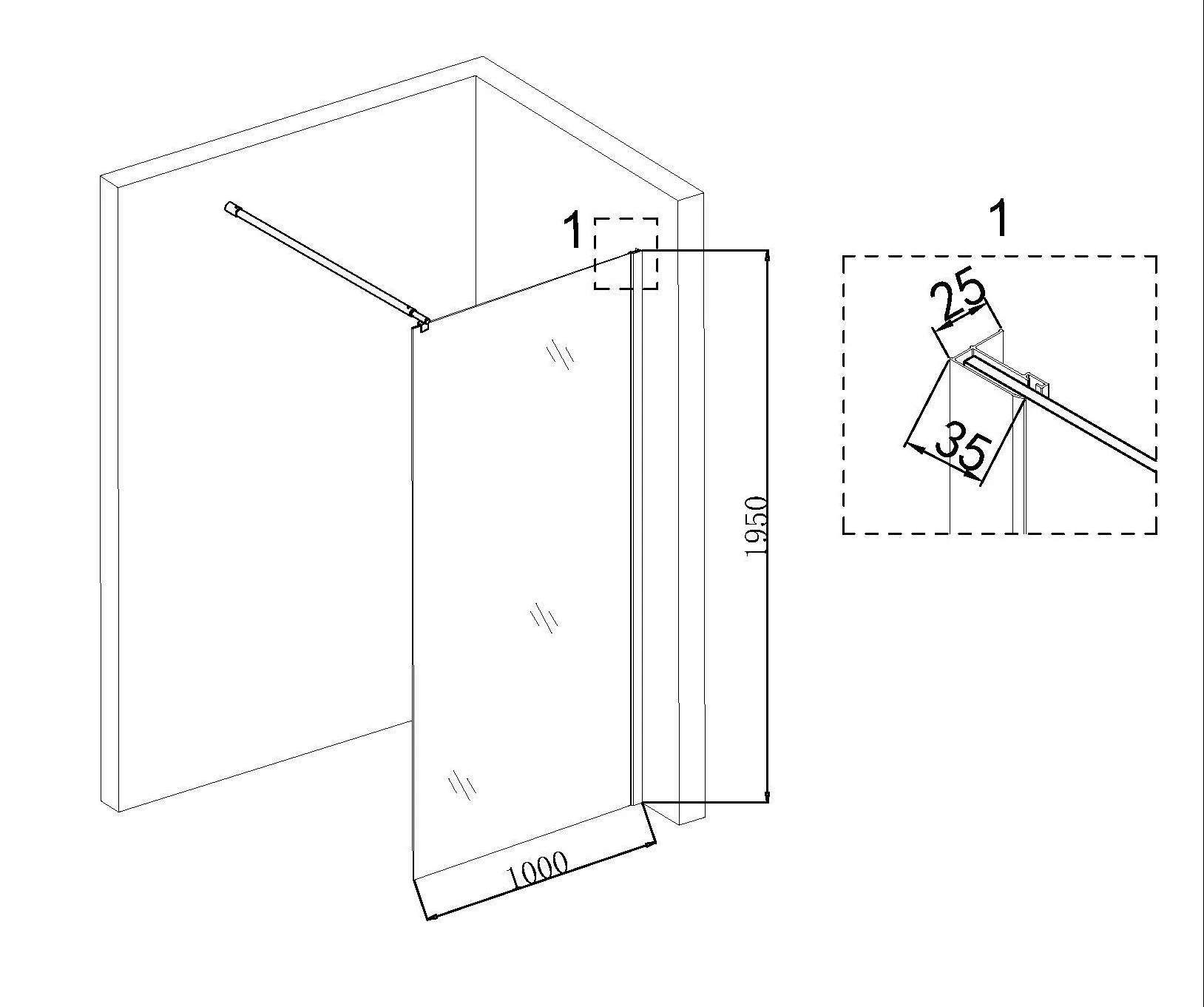 1

1950

1000

1

25

35