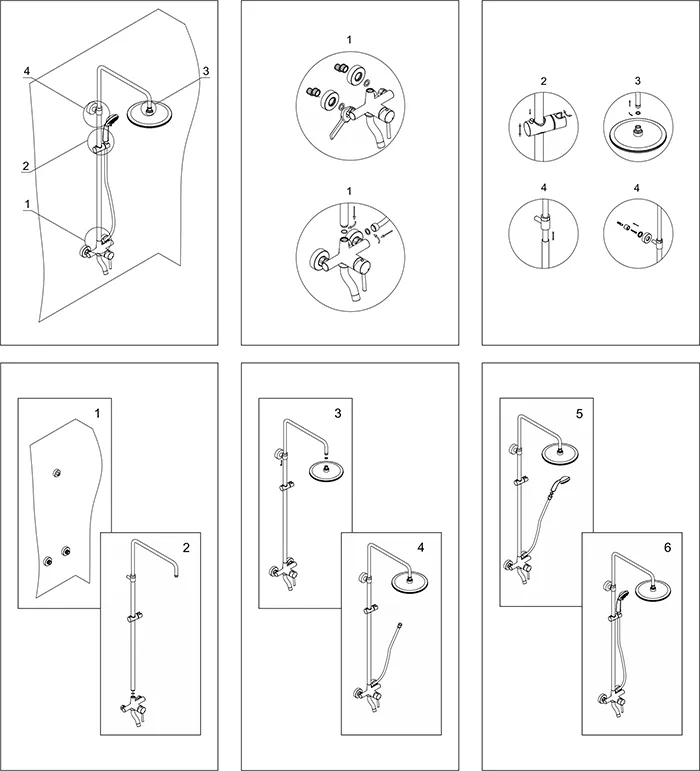 4
3
2
1

1

1

2
3
4
4

1
2

3
4

5
6