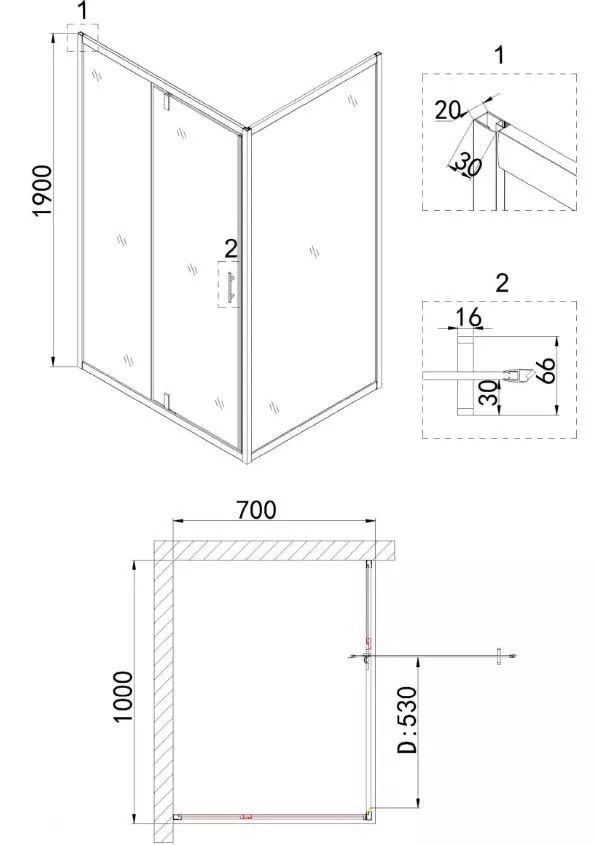 1

1900

2

1

20

30

2

16

66

30

700

1000

D:530