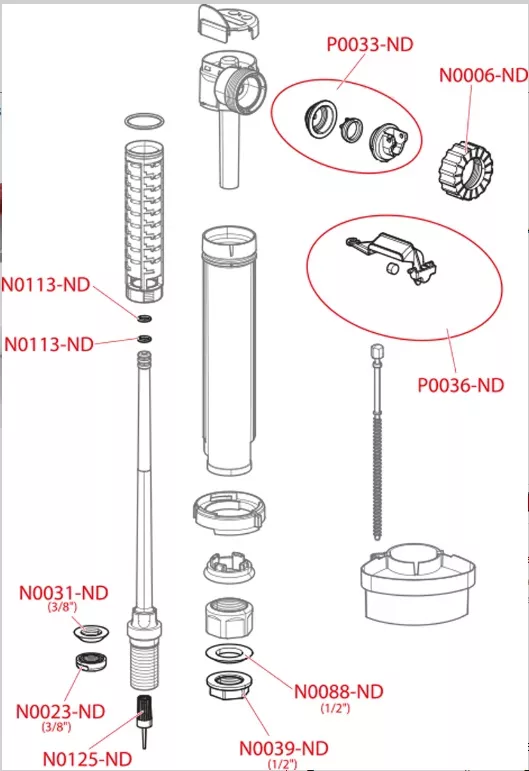 P0033-ND

N0006-ND

N0113-ND

N0113-ND

P0036-ND

N0031-ND
(3/8")

N0023-ND
(3/8")

N0125-ND

N0088-ND
(1/2")

N0039-ND
(1/2")