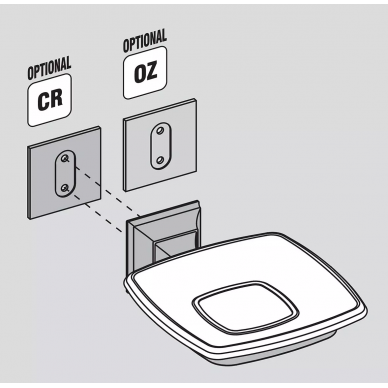 OPTIONAL
CR

OPTIONAL
OZ