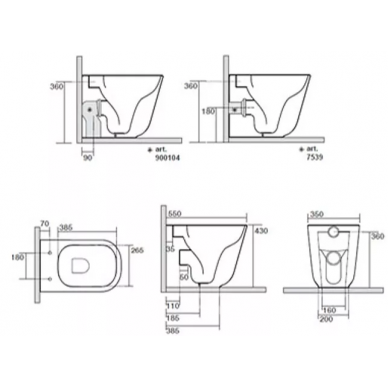 360
90
* art.
900104

360
180
* art.
7539

70
385
180
265

550
430
35
50
110
185
385

350
360
160
200