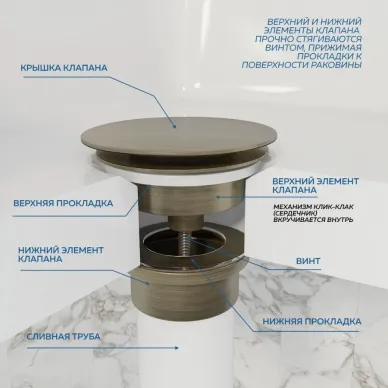 ВЕРХНИЙ И НИЖНИЙ ЭЛЕМЕНТЫ КЛАПАНА ПРОЧНО СТЯГИВАЮТСЯ ВИНТОМ, ПРИЖИМАЯ ПРОКЛАДКИ К ПОВЕРХНОСТИ РАКОВИНЫ

КРЫШКА КЛАПАНА

ВЕРХНИЙ ЭЛЕМЕНТ КЛАПАНА

МЕХАНИЗМ КЛИК-КЛАК (СЕРДЕЧНИК) ВКРУЧИВАЕТСЯ ВНУТРЬ

ВЕРХНЯЯ ПРОКЛАДКА

НИЖНИЙ ЭЛЕМЕНТ КЛАПАНА

ВИНТ

НИЖНЯЯ ПРОКЛАДКА

СЛИВНАЯ ТРУБА