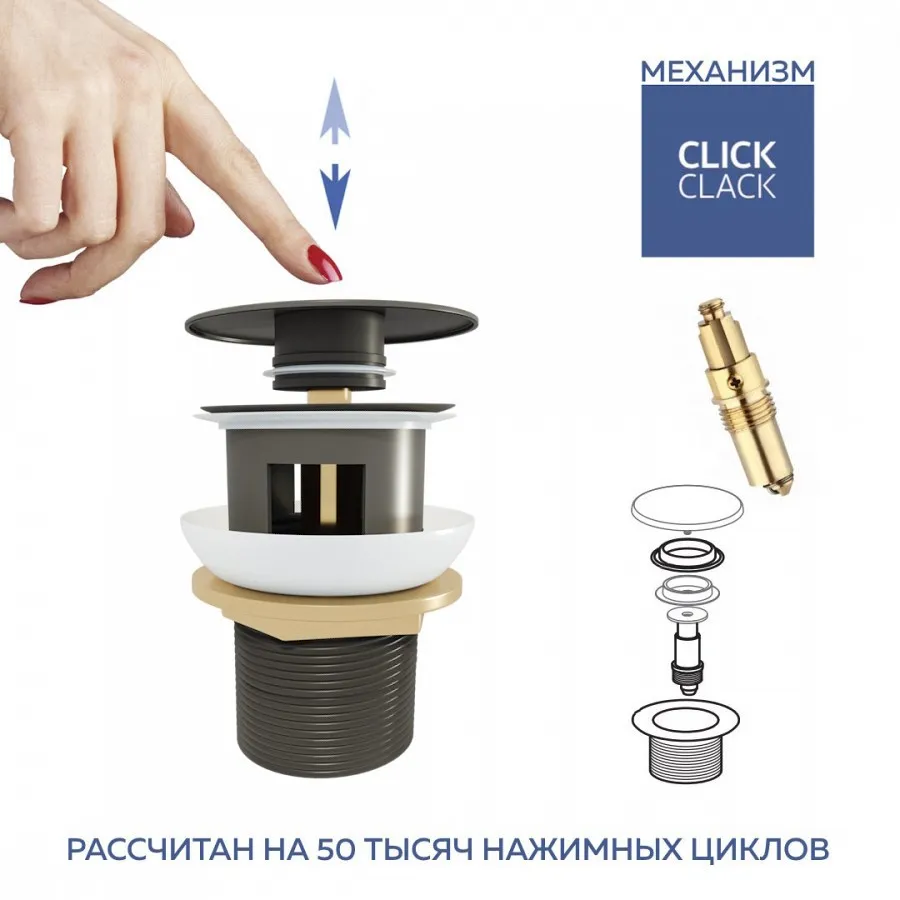 МЕХАНИЗМ

CLICK
CLACK

РАССЧИТАН НА 50 ТЫСЯЧ НАЖИМНЫХ ЦИКЛОВ