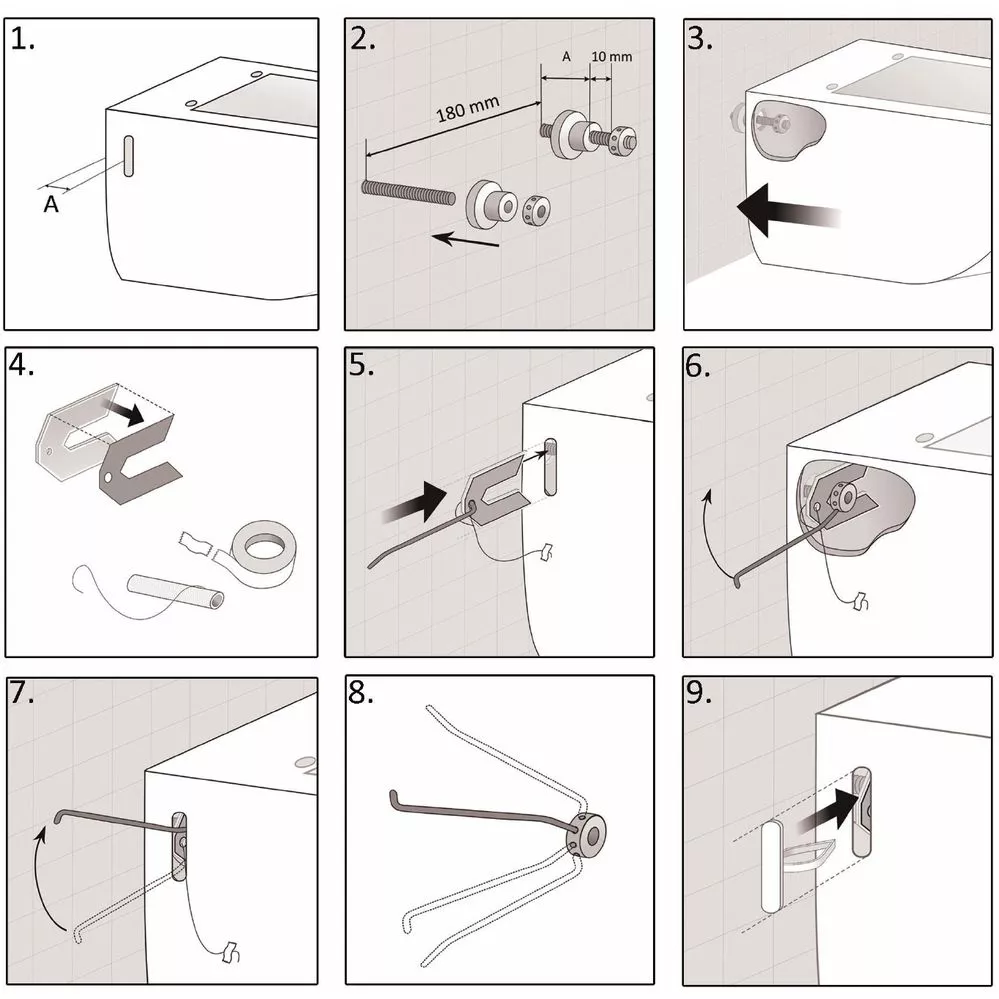 1.

A

2.

180 mm

A

10 mm

3.

4.

5.

6.

7.

8.

9.