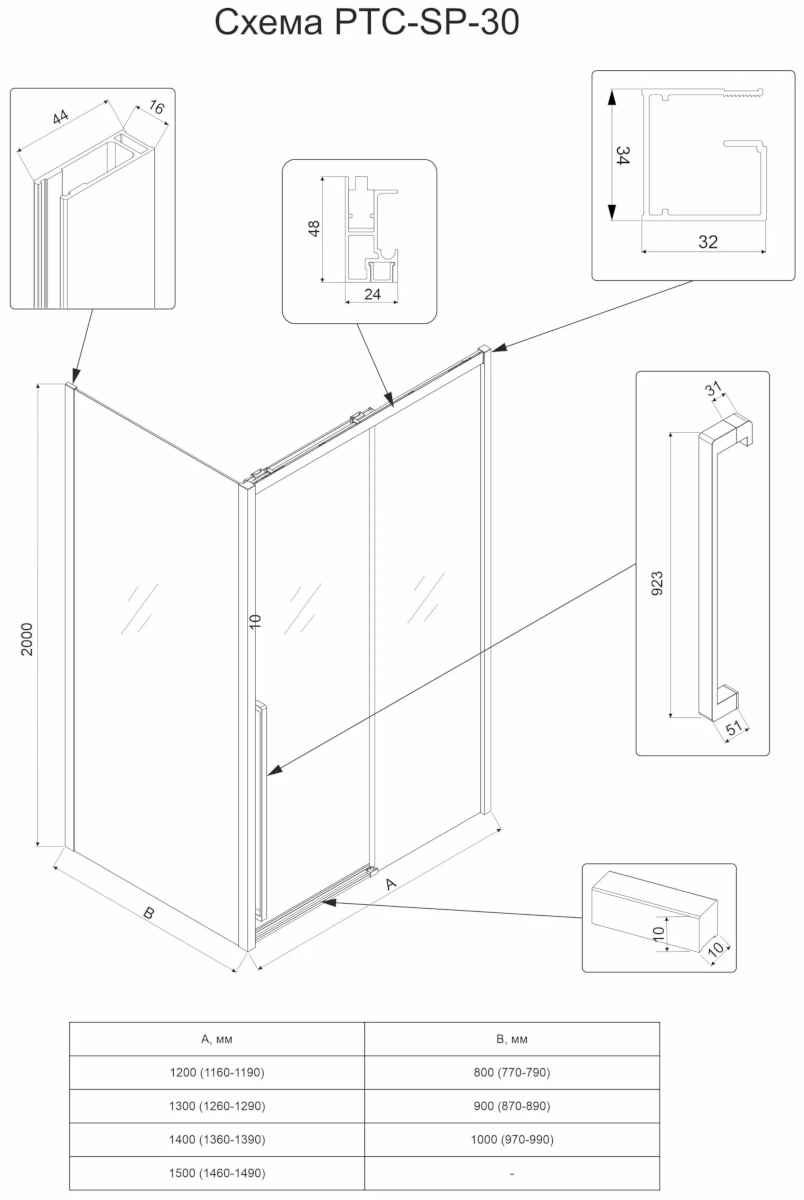 Схема PTC-SP-30

44
16

48
24

34
32

31
923
51

2000
10
B
A

10
10

| A, мм | B, мм |
|---|---|
| 1200 (1160-1190) | 800 (770-790) |
| 1300 (1260-1290) | 900 (870-890) |
| 1400 (1360-1390) | 1000 (970-990) |
| 1500 (1460-1490) | - |