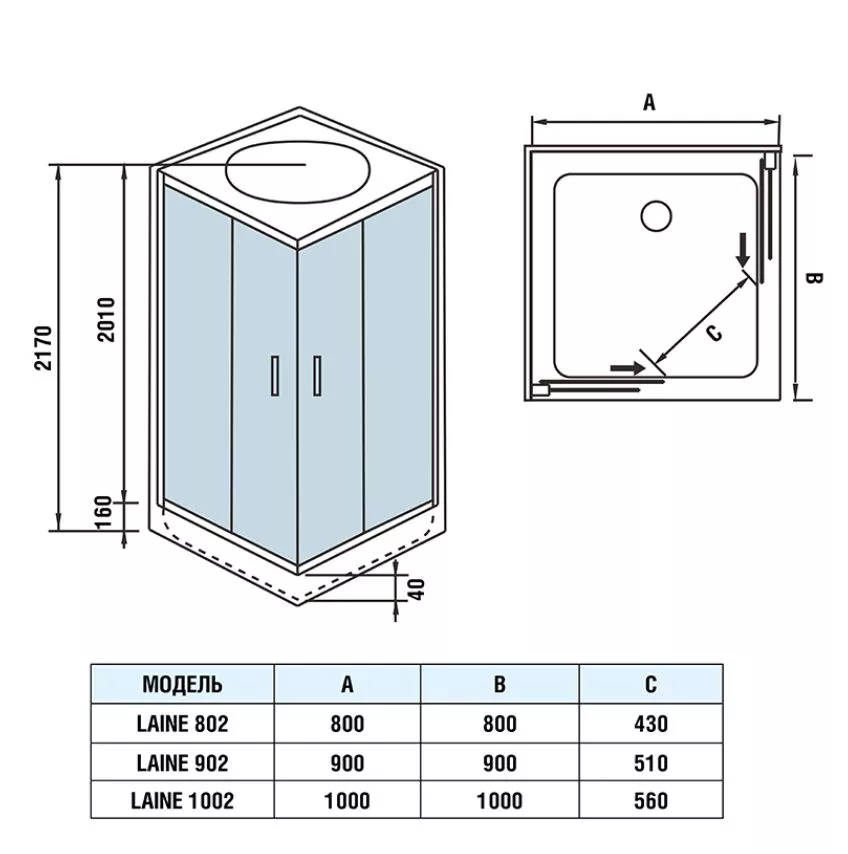 2170

2010

160

40

A

B

C

| МОДЕЛЬ | A | B | C |
|---|---|---|---|
| LAINE 802 | 800 | 800 | 430 |
| LAINE 902 | 900 | 900 | 510 |
| LAINE 1002 | 1000 | 1000 | 560 |