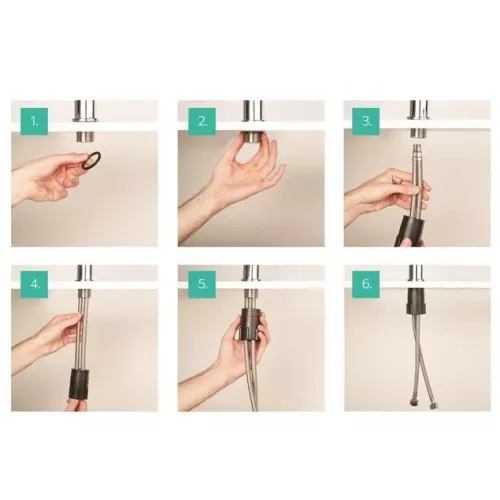 1.

2.

3.

4.

5.

6.