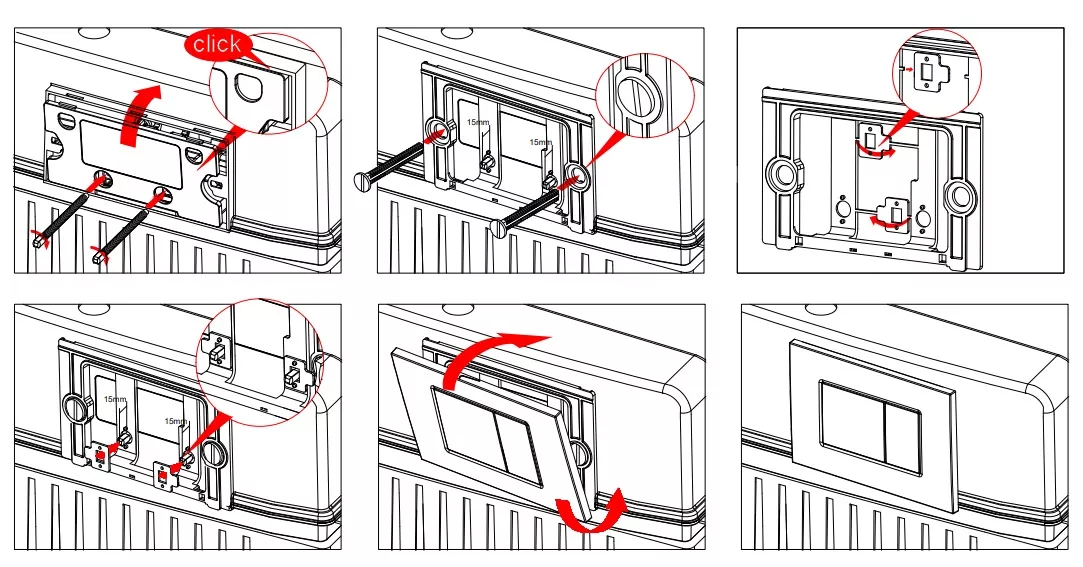 click

15mm

15mm

15mm

15mm