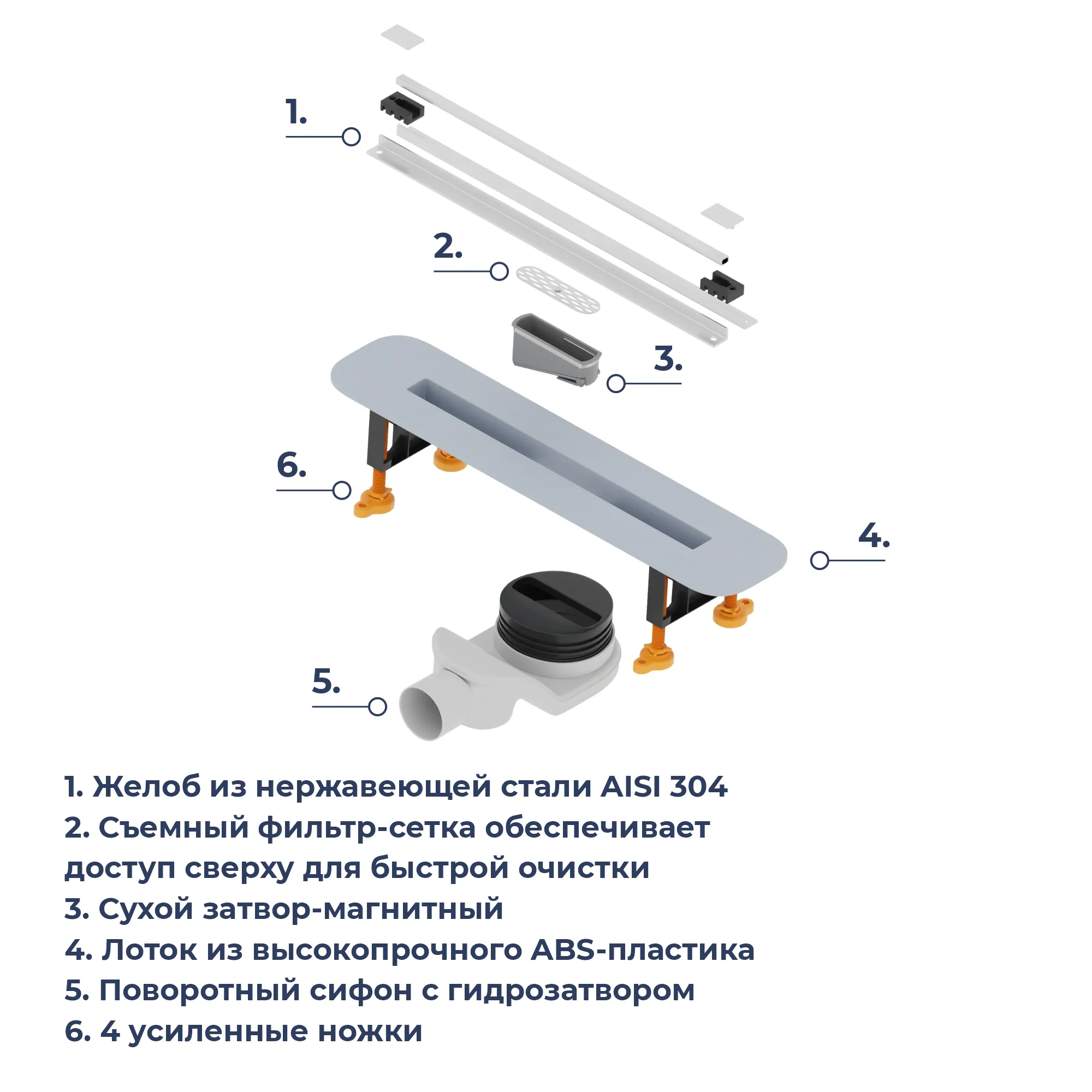 1.

2.

3.

6.

4.

5.

1. Желоб из нержавеющей стали AISI 304
2. Съемный фильтр-сетка обеспечивает доступ сверху для быстрой очистки
3. Сухой затвор-магнитный
4. Лоток из высокопрочного ABS-пластика
5. Поворотный сифон с гидрозатвором
6. 4 усиленные ножки