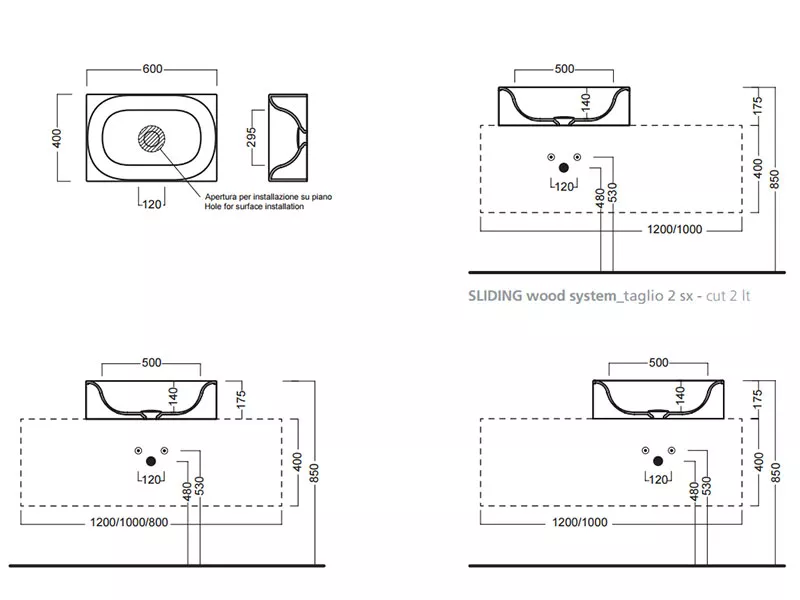 600

400

295

120

Apertura per installazione su piano
Hole for surface installation

500

140

175

400

850

120

480

530

1200/1000

SLIDING wood system_taglio 2 sx - cut 2 lt

500

140

175

400

850

120

480

530

1200/1000/800

500

140

175

400

850

120

480

530

1200/1000