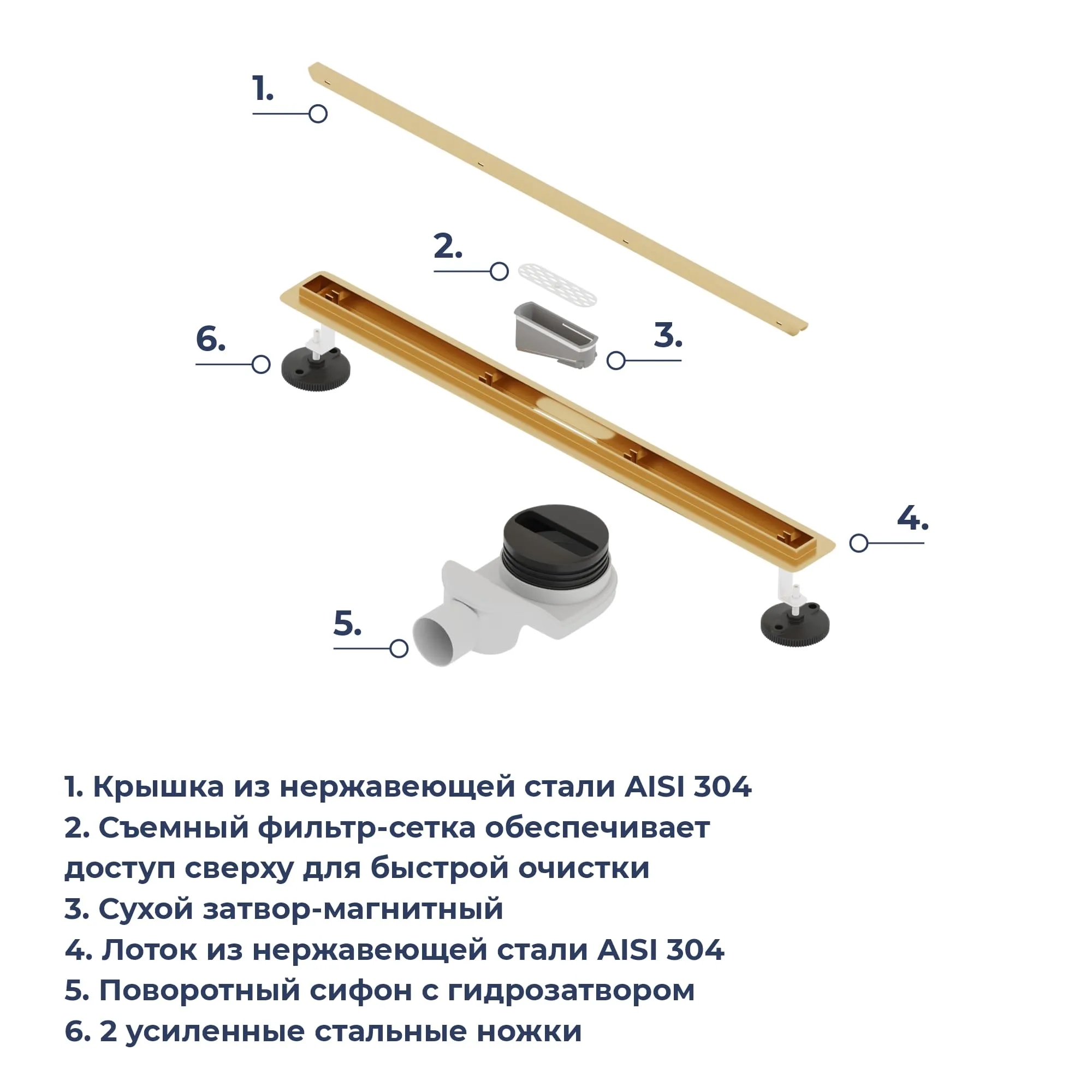 1.

2.

6.

3.

4.

5.

1. Крышка из нержавеющей стали AISI 304
2. Съемный фильтр-сетка обеспечивает доступ сверху для быстрой очистки
3. Сухой затвор-магнитный
4. Лоток из нержавеющей стали AISI 304
5. Поворотный сифон с гидрозатвором
6. 2 усиленные стальные ножки