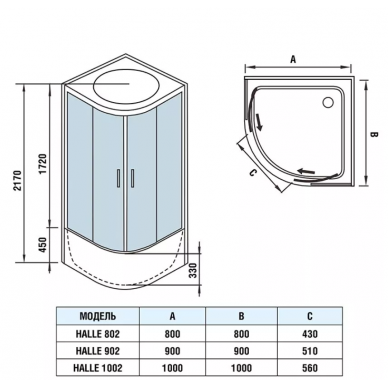 2170
1720
450
330

A
B
C

| МОДЕЛЬ | A | B | C |
|---|---|---|---|
| HALLE 802 | 800 | 800 | 430 |
| HALLE 902 | 900 | 900 | 510 |
| HALLE 1002 | 1000 | 1000 | 560 |