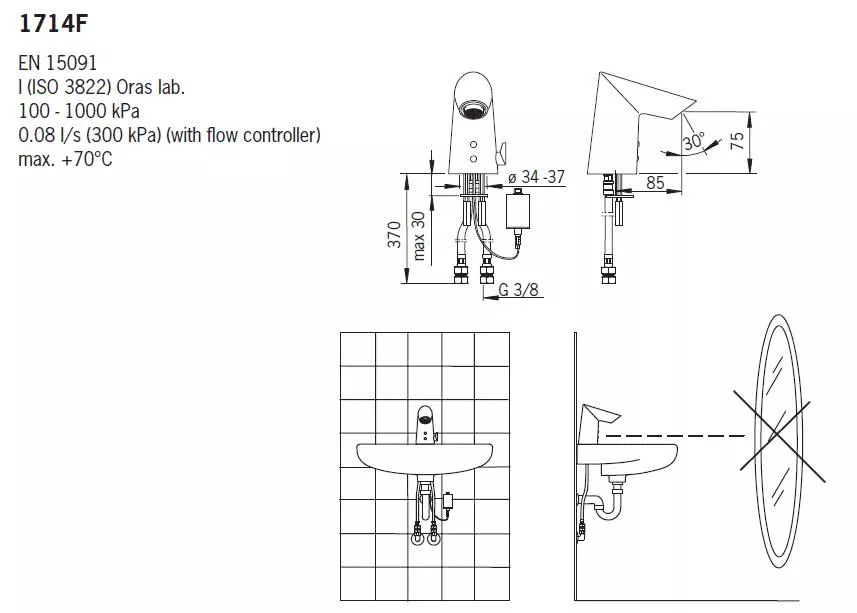 1714F

EN 15091
I (ISO 3822) Oras lab.
100 - 1000 kPa
0.08 l/s (300 kPa) (with flow controller)
max. +70°C

ø 34 -37
370
max 30
G 3/8
30°
75
85