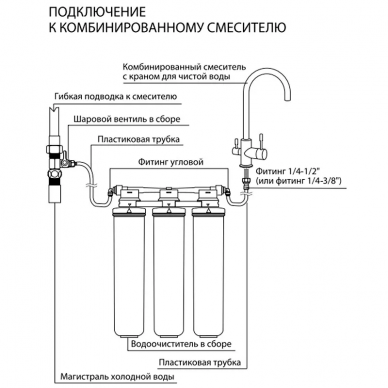 ПОДКЛЮЧЕНИЕ
К КОМБИНИРОВАННОМУ СМЕСИТЕЛЮ

Комбинированный смеситель с краном для чистой воды

Гибкая подводка к смесителю

Шаровой вентиль в сборе

Пластиковая трубка

Фитинг угловой

Фитинг 1/4-1/2"
(или фитинг 1/4-3/8")

Водоочиститель в сборе

Пластиковая трубка

Магистраль холодной воды