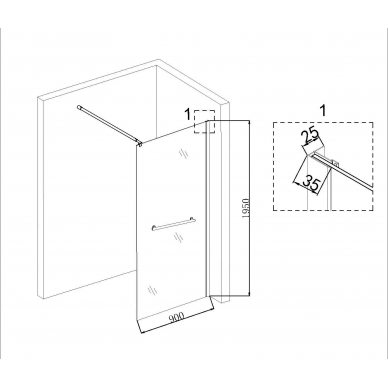 1

1950

900

1

25

35