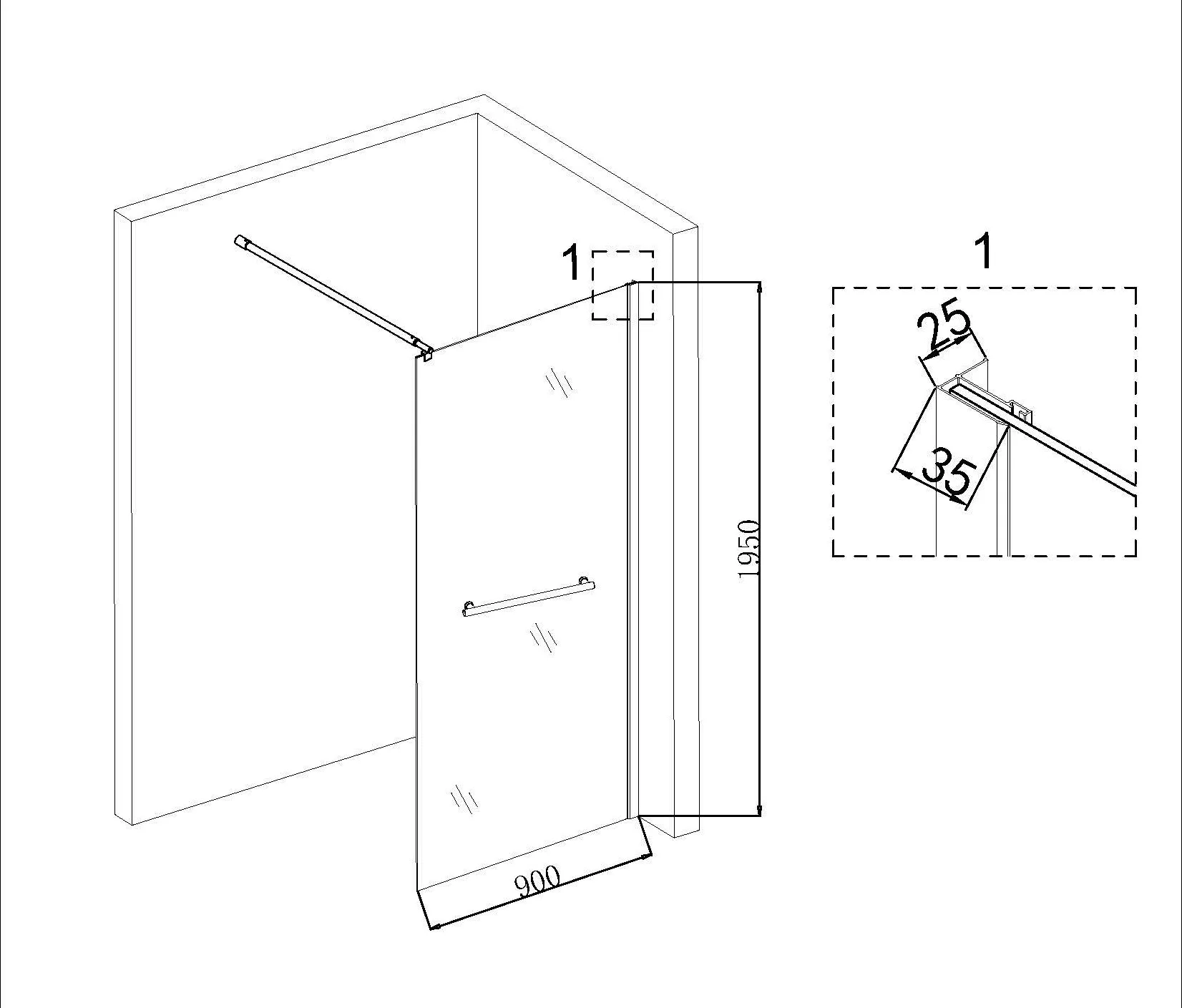 1

1950

900

1

25

35