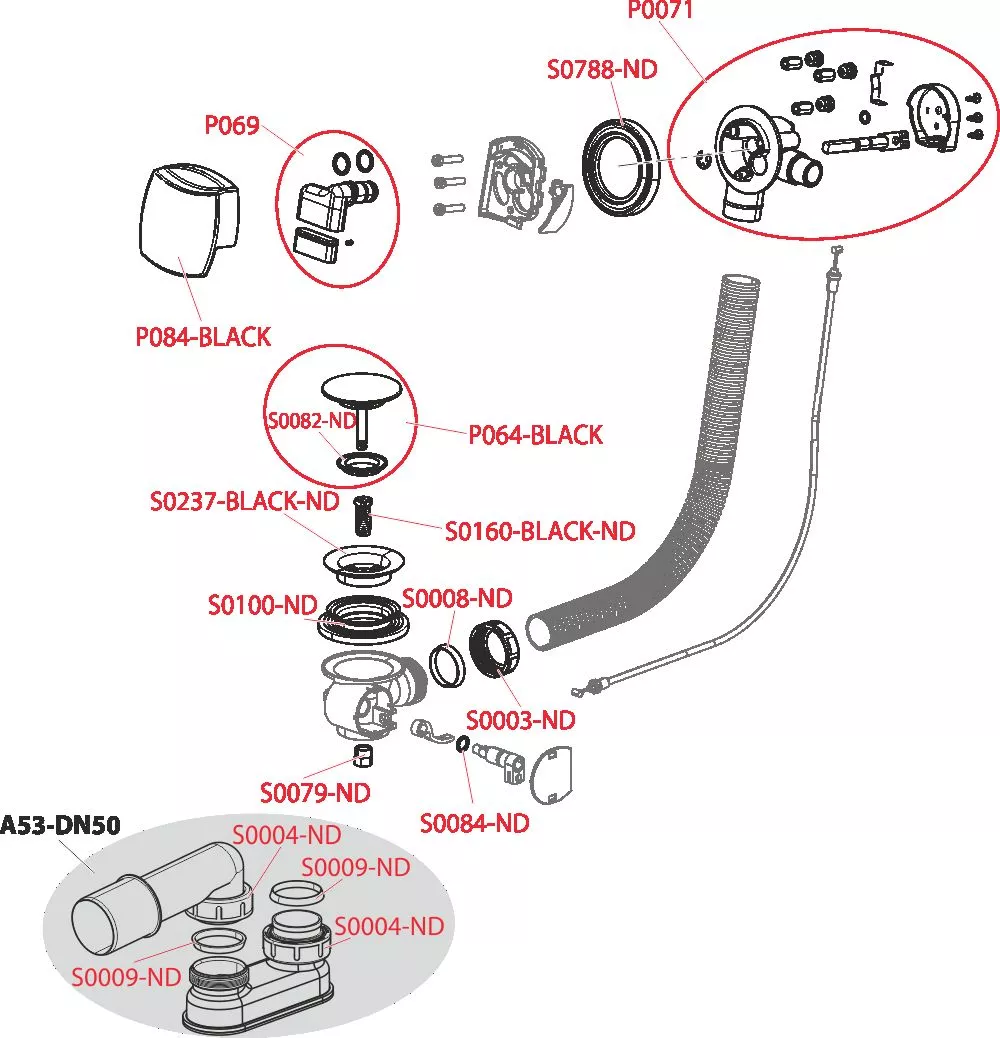 P0071
S0788-ND
P069
P084-BLACK
S0082-ND
P064-BLACK
S0237-BLACK-ND
S0160-BLACK-ND
S0100-ND
S0008-ND
S0003-ND
S0079-ND
S0084-ND
A53-DN50
S0004-ND
S0009-ND
S0004-ND
S0009-ND