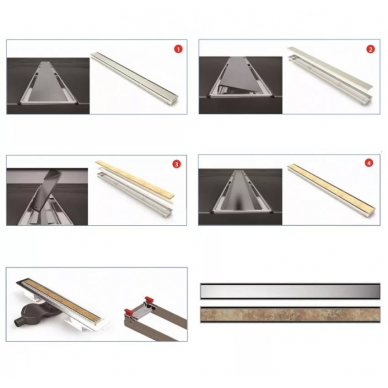 1

2

3

4