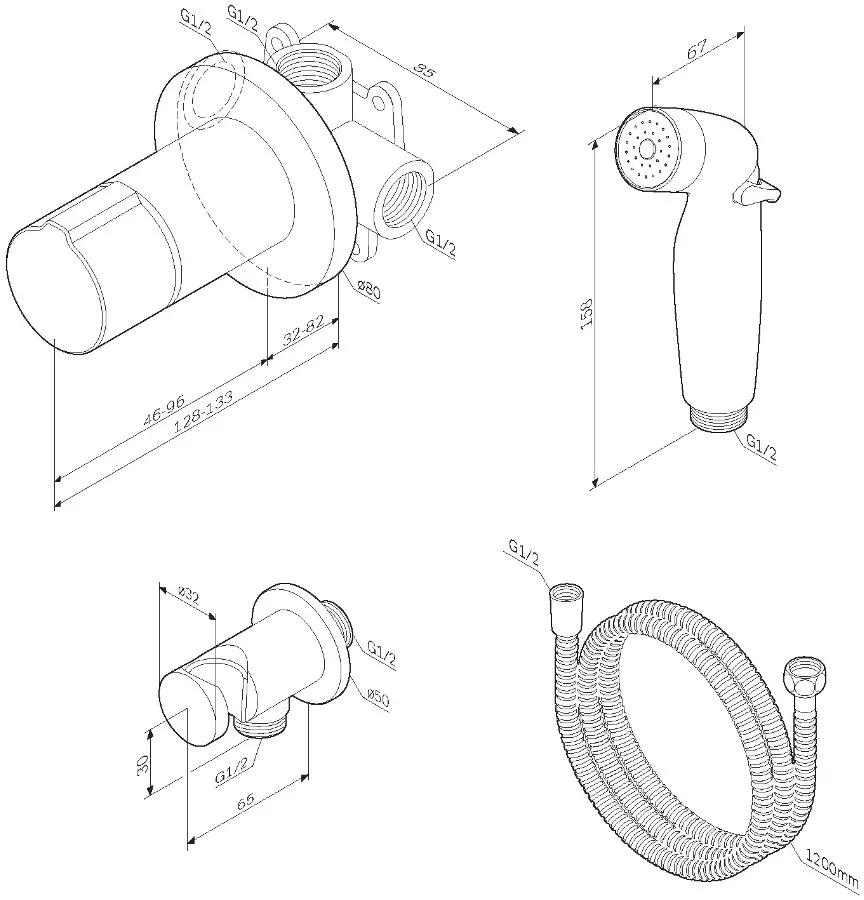 G1/2
G1/2
85
G1/2
ø80
32-82
46-96
128-133
67
158
G1/2
ø32
G1/2
ø50
30
G1/2
65
G1/2
1200mm