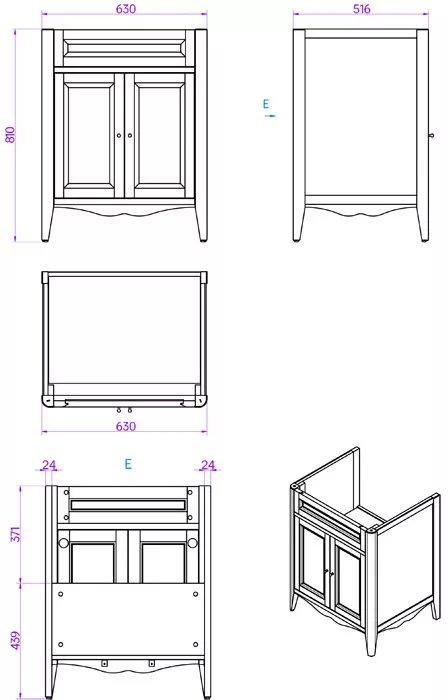 630
516
810
E
630
24
E
24
371
439