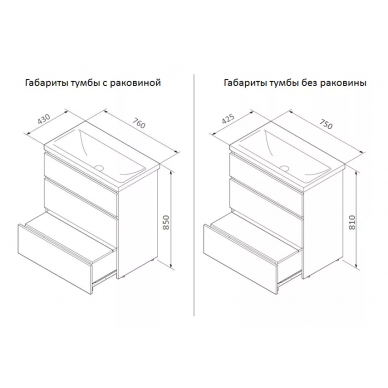 Габариты тумбы с раковиной

430

760

850

Габариты тумбы без раковины

425

750

810