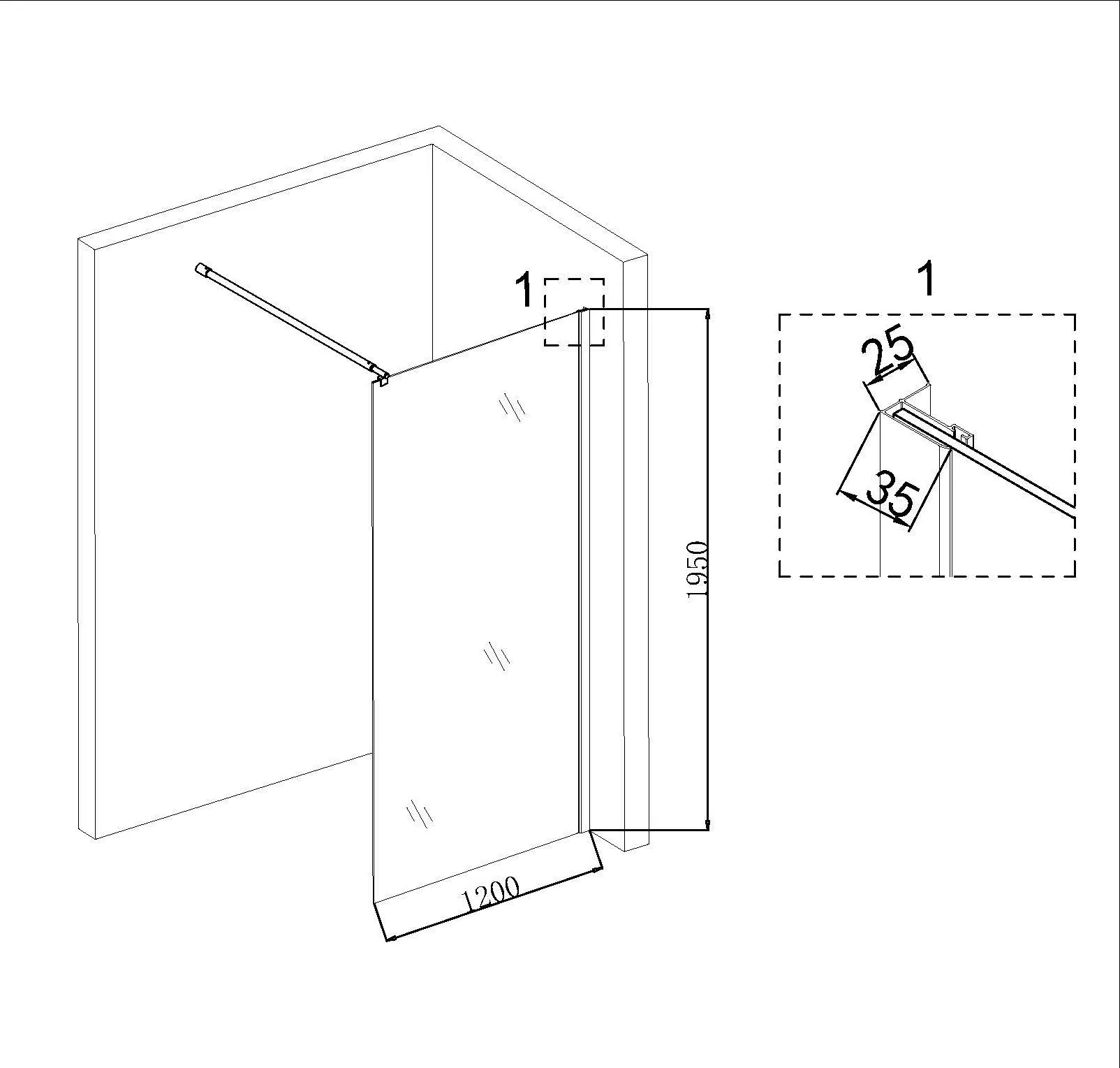 1

1950

1200

1

25

35